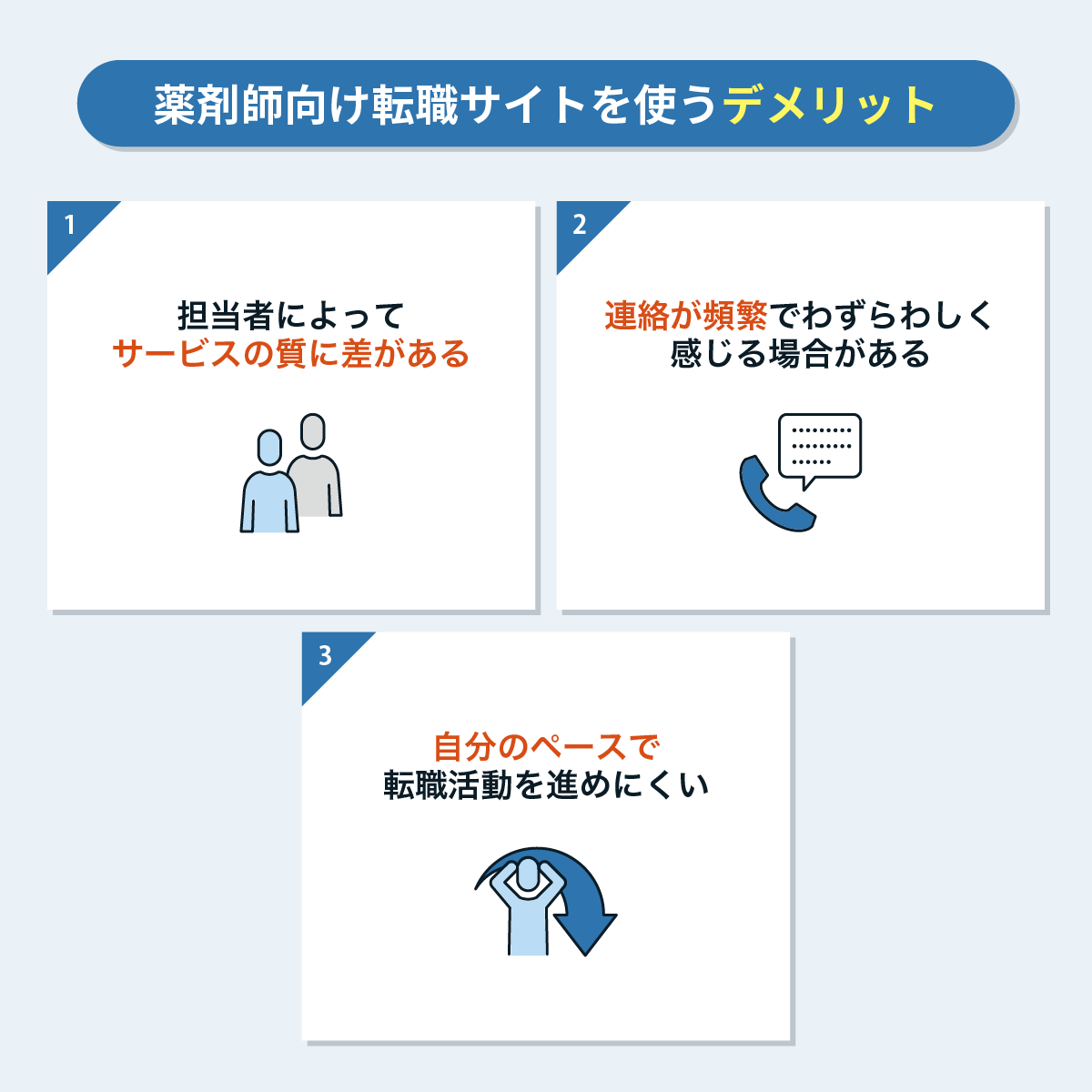 薬剤師向け転職サイトを使うデメリット

1

担当者によって
サービスの質に差がある

2

連絡が頻繁でわずらわしく
感じる場合がある

3

自分のペースで
転職活動を進めにくい